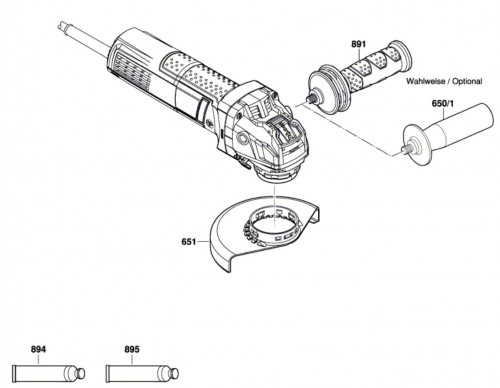 891

Wahlweise / Optional

650/1

651

894

895